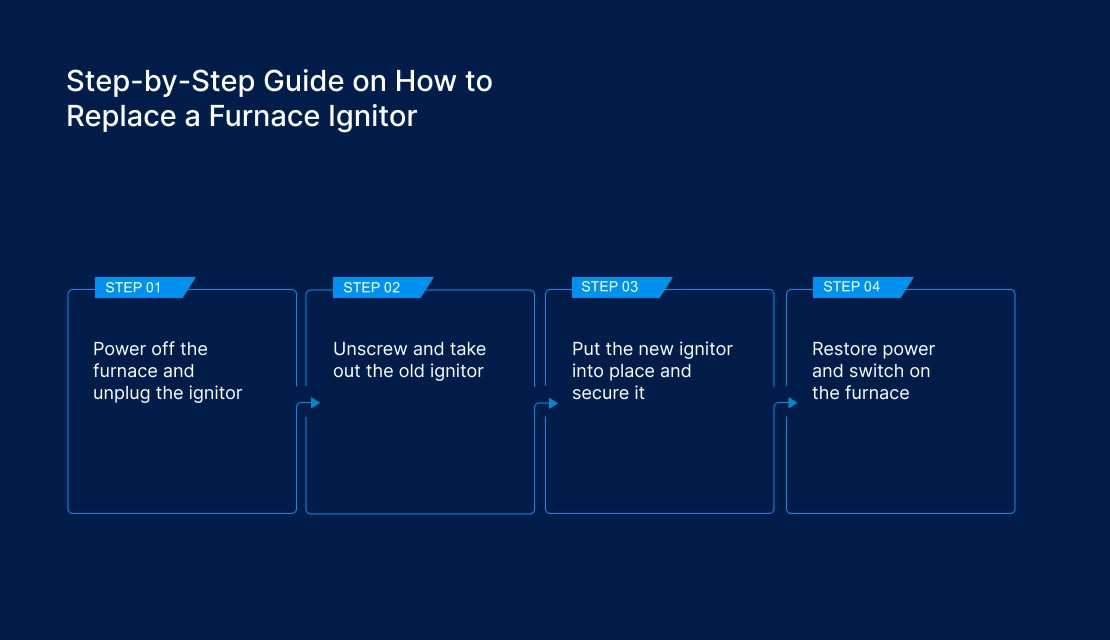 Step-by-Step Guide on How to Replace a Furnace Ignitor

STEP 01

Power off the furnace and unplug the ignitor

STEP 02

Unscrew and take out the old ignitor

STEP 03

Put the new ignitor into place and secure it

STEP 04

Restore power and switch on the furnace